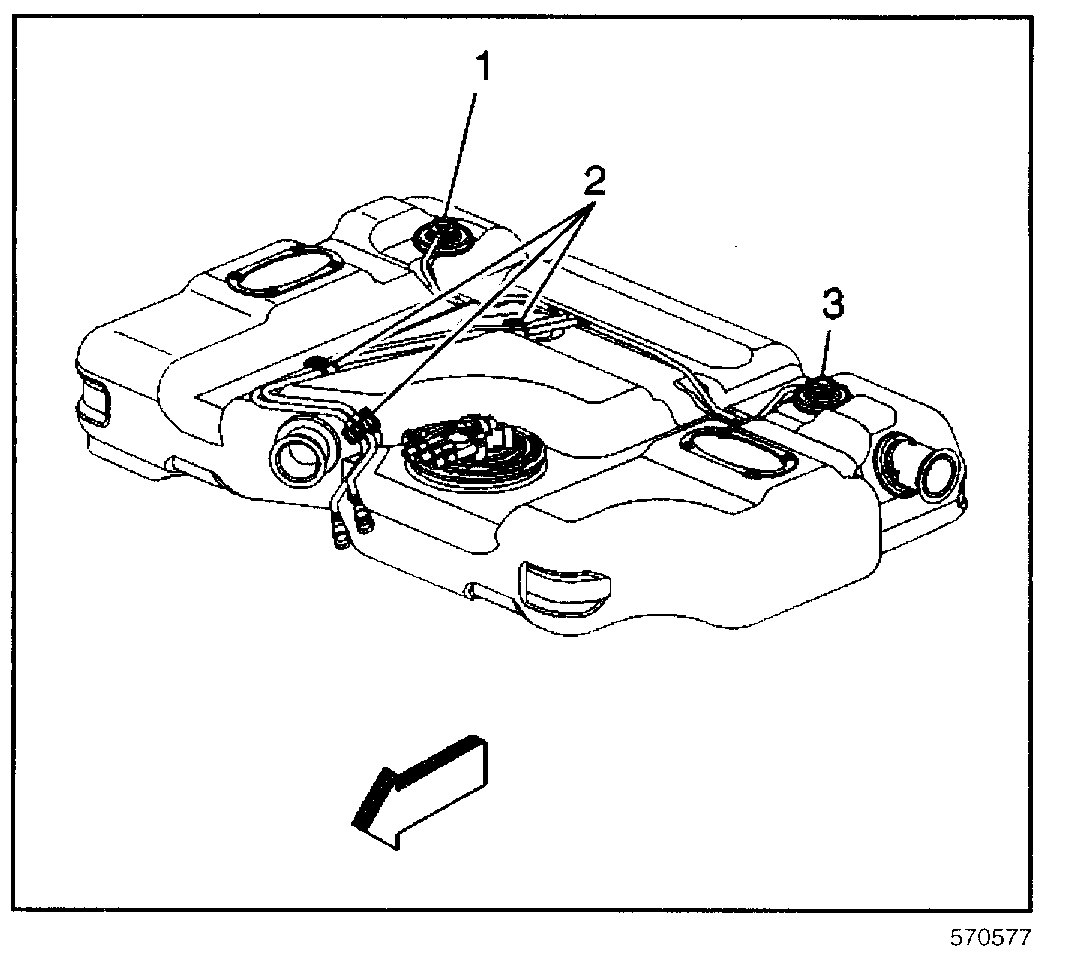 1
2
3
570577