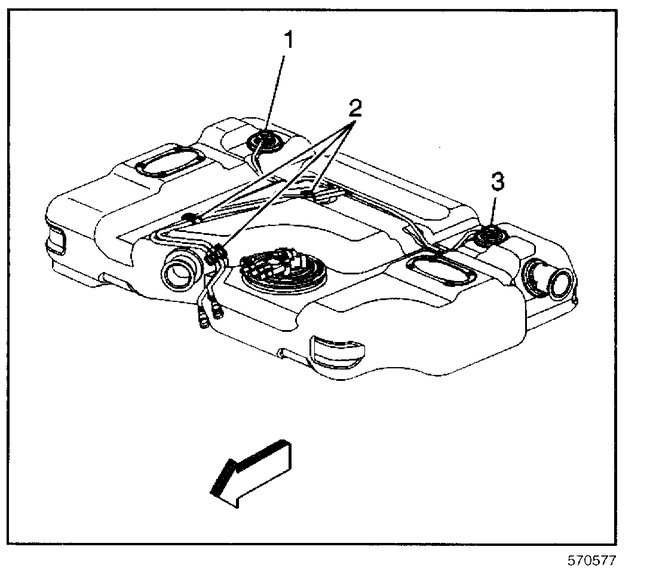 1
2
3
570577