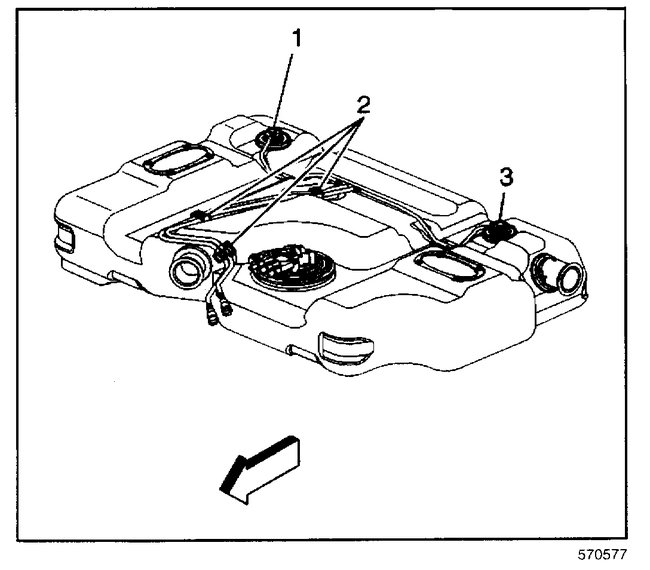 1
2
3
570577