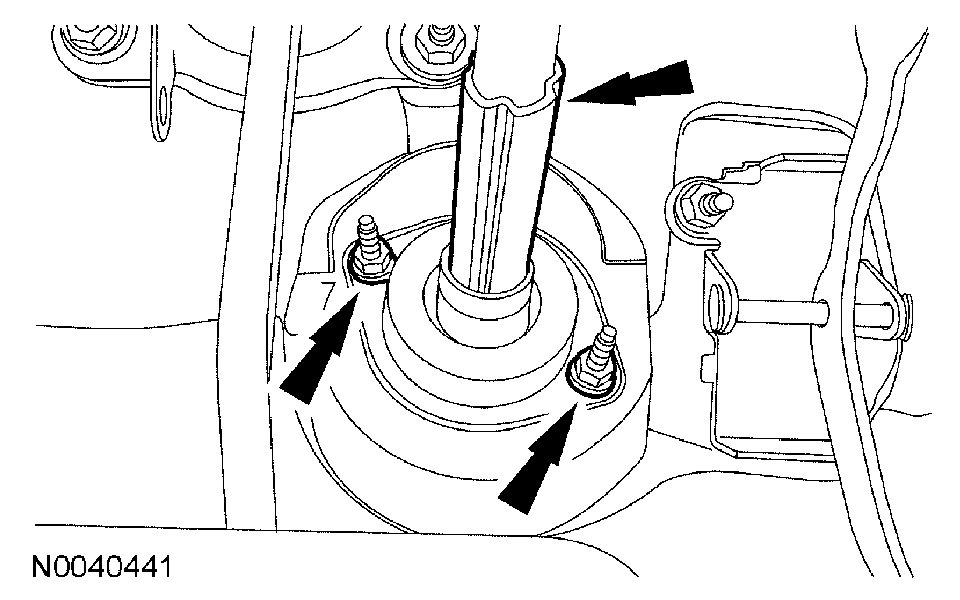 N0040441