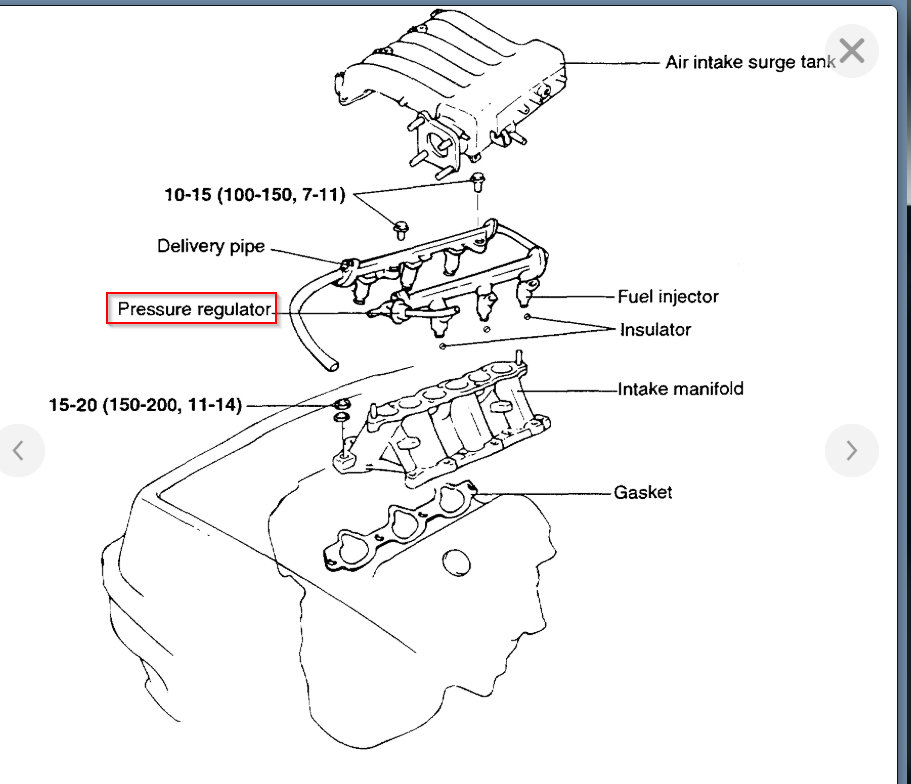 Air intake surge tank

10-15 (100-150, 7-11)

Delivery pipe

Pressure regulator

Fuel injector

Insulator

15-20 (150-200, 11-14)

Intake manifold

Gasket