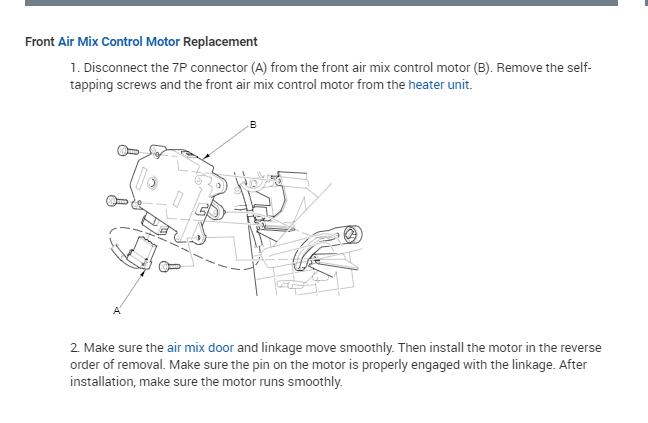 Front Air Mix Control Motor Replacement

1. Disconnect the 7P connector (A) from the front air mix control motor (B). Remove the self-tapping screws and the front air mix control motor from the heater unit.

B

A

2. Make sure the air mix door and linkage move smoothly. Then install the motor in the reverse order of removal. Make sure the pin on the motor is properly engaged with the linkage. After installation, make sure the motor runs smoothly.