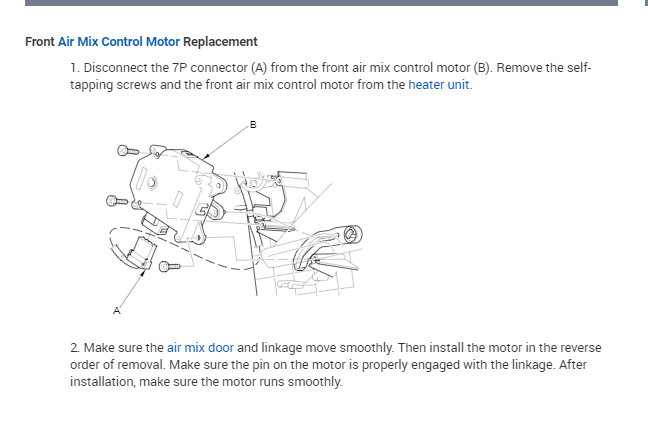 Front Air Mix Control Motor Replacement

1. Disconnect the 7P connector (A) from the front air mix control motor (B). Remove the self-tapping screws and the front air mix control motor from the heater unit.

B

A

2. Make sure the air mix door and linkage move smoothly. Then install the motor in the reverse order of removal. Make sure the pin on the motor is properly engaged with the linkage. After installation, make sure the motor runs smoothly.