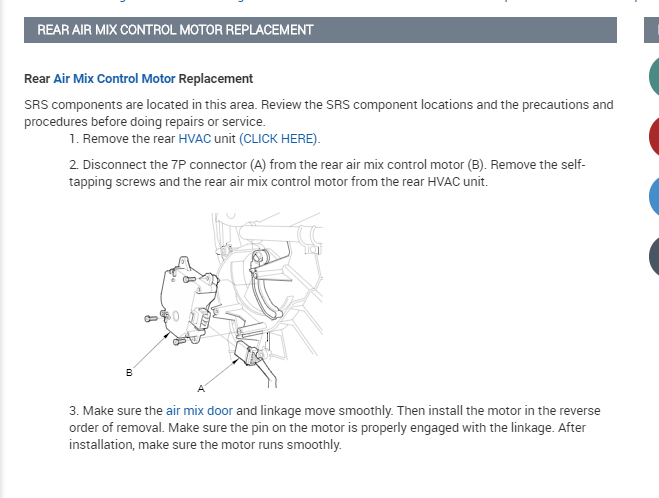 REAR AIR MIX CONTROL MOTOR REPLACEMENT

Rear Air Mix Control Motor Replacement

SRS components are located in this area. Review the SRS component locations and the precautions and procedures before doing repairs or service.

1. Remove the rear HVAC unit (CLICK HERE).

2. Disconnect the 7P connector (A) from the rear air mix control motor (B). Remove the self-tapping screws and the rear air mix control motor from the rear HVAC unit.

B

A

3. Make sure the air mix door and linkage move smoothly. Then install the motor in the reverse order of removal. Make sure the pin on the motor is properly engaged with the linkage. After installation, make sure the motor runs smoothly.