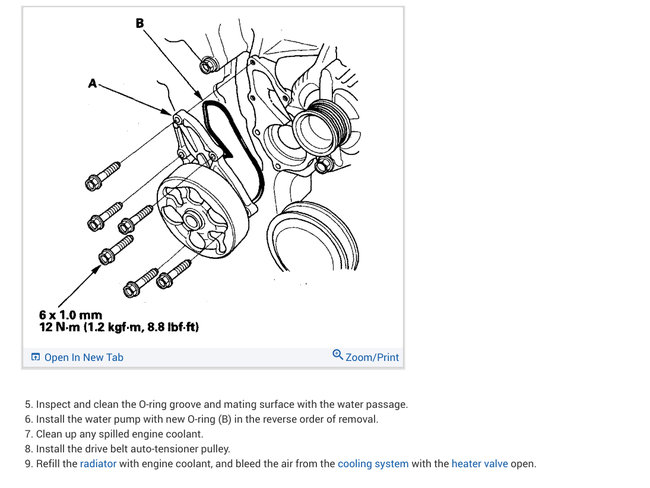 B

A

6 x 1.0 mm
12 N·m (1.2 kgf·m, 8.8 lbf·ft)

Open In New Tab

Zoom/Print

5. Inspect and clean the O-ring groove and mating surface with the water passage.
6. Install the water pump with new O-ring (B) in the reverse order of removal.
7. Clean up any spilled engine coolant.
8. Install the drive belt auto-tensioner pulley.
9. Refill the radiator with engine coolant, and bleed the air from the cooling system with the heater valve open.