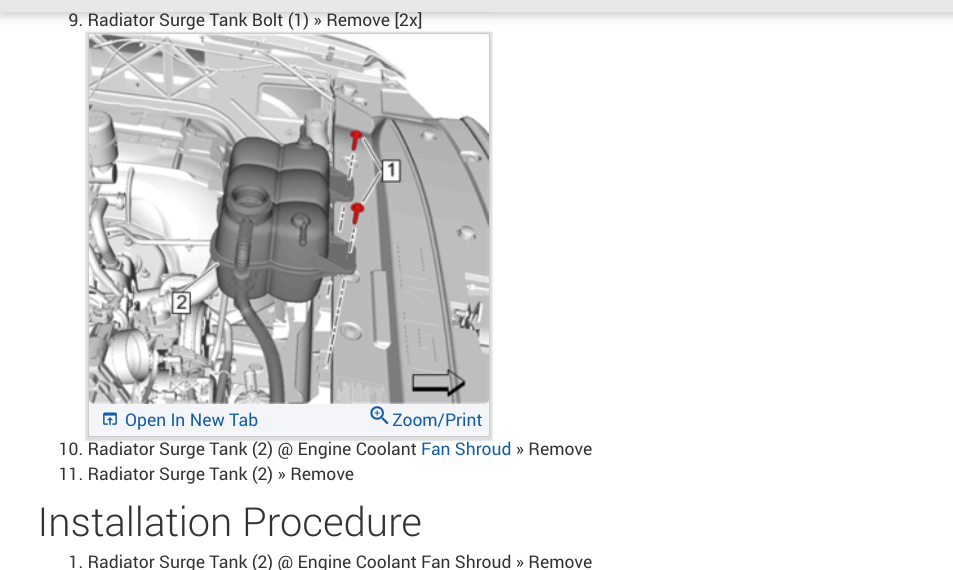 9. Radiator Surge Tank Bolt (1) » Remove [2x]

1

2

Open In New Tab Zoom/Print

10. Radiator Surge Tank (2) @ Engine Coolant Fan Shroud » Remove
11. Radiator Surge Tank (2) » Remove

Installation Procedure

1. Radiator Surge Tank (2) @ Engine Coolant Fan Shroud » Remove