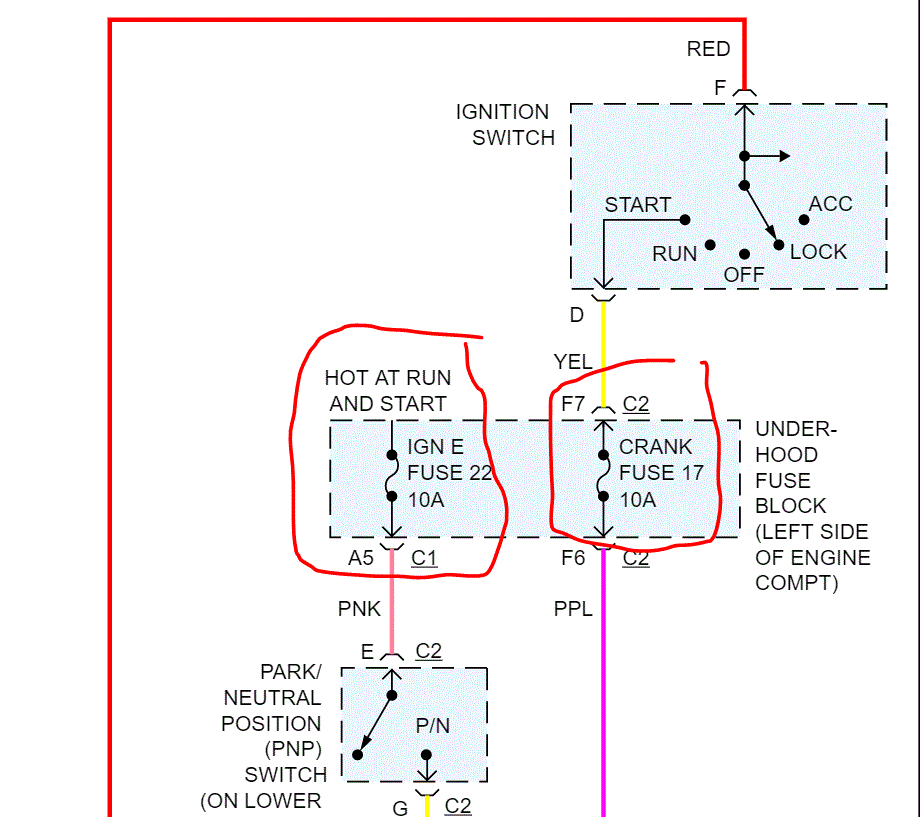 RED

F

IGNITION SWITCH

START

ACC

RUN

OFF

LOCK

D

YEL

HOT AT RUN AND START

F7 C2

IGN E FUSE 22 10A

CRANK FUSE 17 10A

UNDER-HOOD FUSE BLOCK (LEFT SIDE OF ENGINE COMPT)

A5 C1

F6 C2

PNK

PPL

E C2

PARK/ NEUTRAL POSITION (PNP) SWITCH (ON LOWER

P/N

G C2