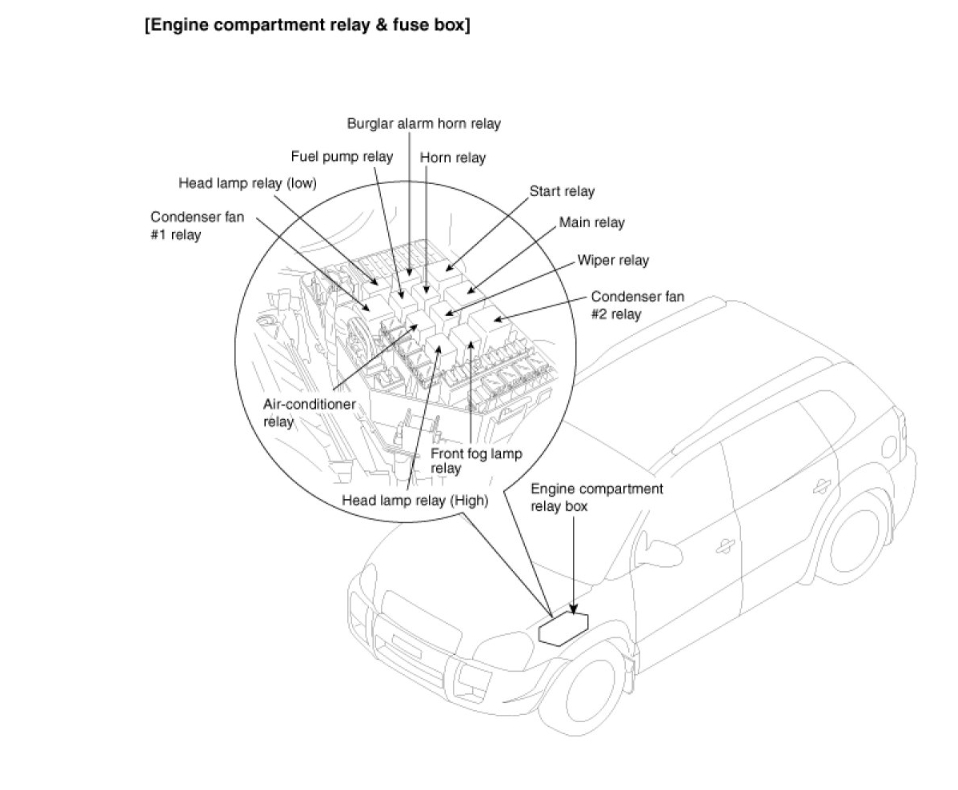 [Engine compartment relay & fuse box]

Burglar alarm horn relay

Fuel pump relay

Horn relay

Head lamp relay (low)

Start relay

Condenser fan #1 relay

Main relay

Wiper relay

Condenser fan #2 relay

Air-conditioner relay

Front fog lamp relay

Head lamp relay (High)

Engine compartment relay box