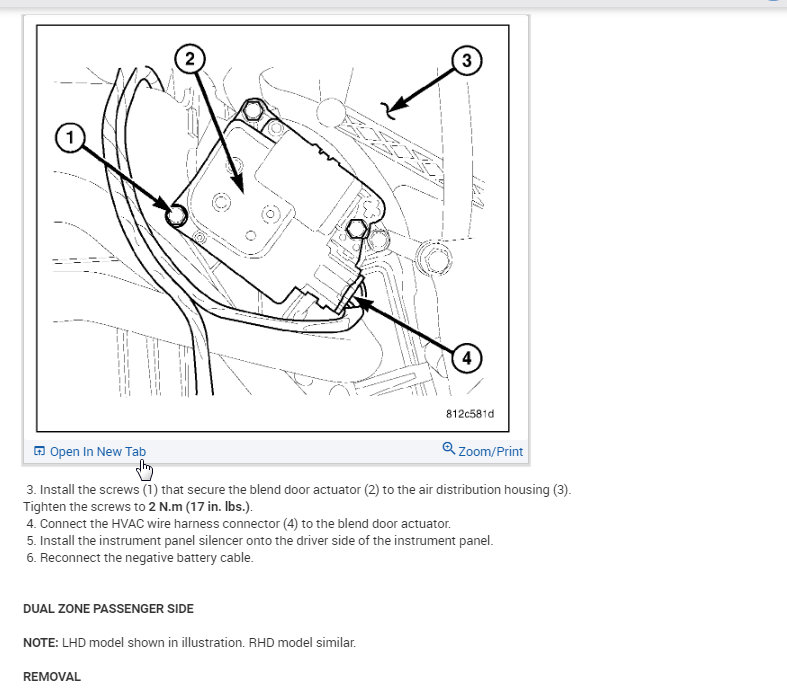 2
3
1
4
812c581d

Open In New Tab
Zoom/Print

3. Install the screws (1) that secure the blend door actuator (2) to the air distribution housing (3). Tighten the screws to 2 N.m (17 in. lbs.).
4. Connect the HVAC wire harness connector (4) to the blend door actuator.
5. Install the instrument panel silencer onto the driver side of the instrument panel.
6. Reconnect the negative battery cable.

DUAL ZONE PASSENGER SIDE

NOTE: LHD model shown in illustration. RHD model similar.

REMOVAL