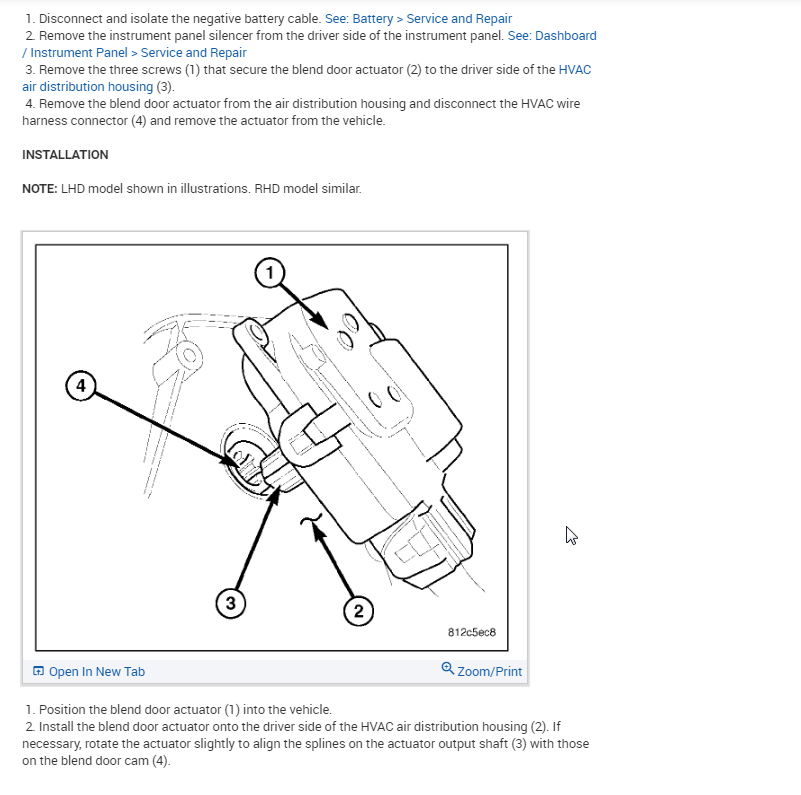 1. Disconnect and isolate the negative battery cable. See: Battery > Service and Repair
2. Remove the instrument panel silencer from the driver side of the instrument panel. See: Dashboard / Instrument Panel > Service and Repair
3. Remove the three screws (1) that secure the blend door actuator (2) to the driver side of the HVAC air distribution housing (3).
4. Remove the blend door actuator from the air distribution housing and disconnect the HVAC wire harness connector (4) and remove the actuator from the vehicle.

INSTALLATION

NOTE: LHD model shown in illustrations. RHD model similar.

1

4

3

2

812c5ec8

Open In New Tab

Zoom/Print

1. Position the blend door actuator (1) into the vehicle.
2. Install the blend door actuator onto the driver side of the HVAC air distribution housing (2). If necessary, rotate the actuator slightly to align the splines on the actuator output shaft (3) with those on the blend door cam (4).