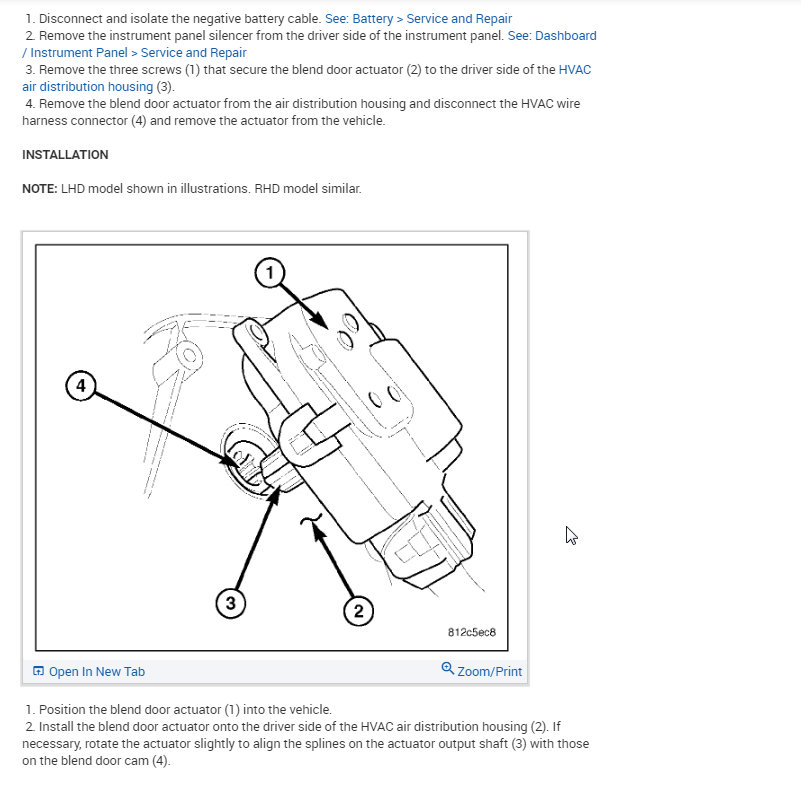 1. Disconnect and isolate the negative battery cable. See: Battery > Service and Repair
2. Remove the instrument panel silencer from the driver side of the instrument panel. See: Dashboard / Instrument Panel > Service and Repair
3. Remove the three screws (1) that secure the blend door actuator (2) to the driver side of the HVAC air distribution housing (3).
4. Remove the blend door actuator from the air distribution housing and disconnect the HVAC wire harness connector (4) and remove the actuator from the vehicle.

INSTALLATION

NOTE: LHD model shown in illustrations. RHD model similar.

1

4

3

2

812c5ec8

Open In New Tab

Zoom/Print

1. Position the blend door actuator (1) into the vehicle.
2. Install the blend door actuator onto the driver side of the HVAC air distribution housing (2). If necessary, rotate the actuator slightly to align the splines on the actuator output shaft (3) with those on the blend door cam (4).