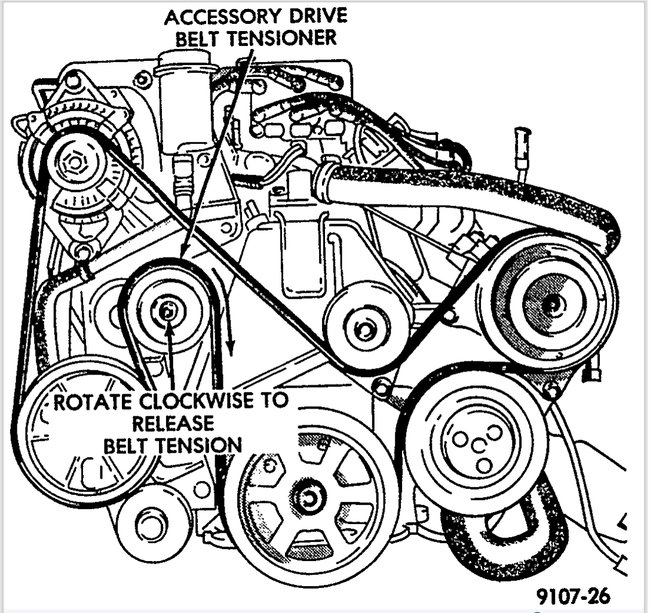 ACCESSORY DRIVE BELT TENSIONER

ROTATE CLOCKWISE TO RELEASE BELT TENSION

9107-26