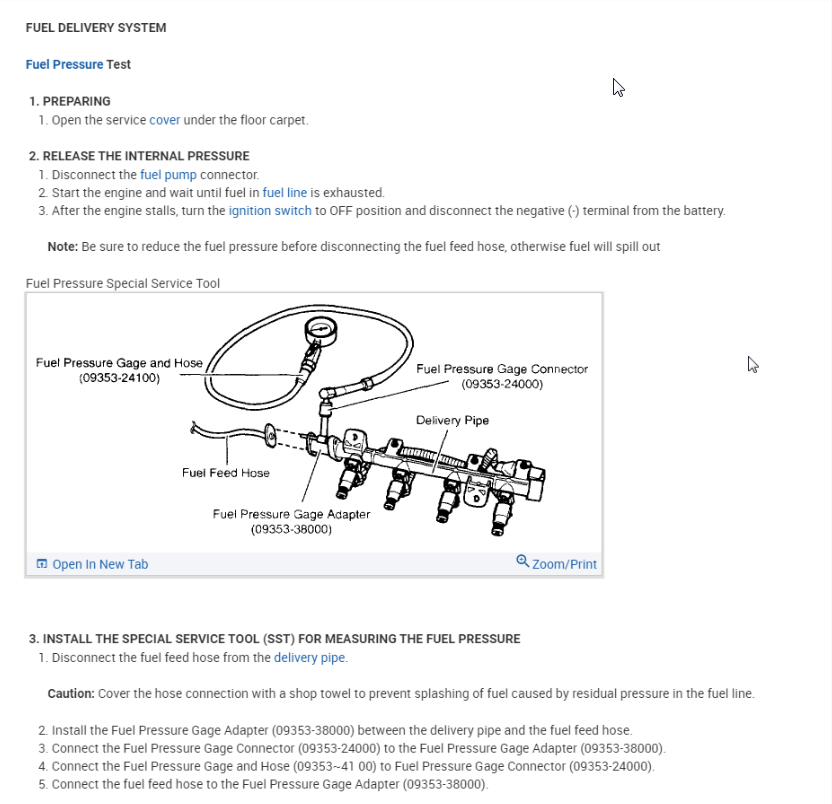 FUEL DELIVERY SYSTEM

Fuel Pressure Test

1. PREPARING
1. Open the service cover under the floor carpet.

2. RELEASE THE INTERNAL PRESSURE
1. Disconnect the fuel pump connector.
2. Start the engine and wait until fuel in fuel line is exhausted.
3. After the engine stalls, turn the ignition switch to OFF position and disconnect the negative (-) terminal from the battery.

Note: Be sure to reduce the fuel pressure before disconnecting the fuel feed hose, otherwise fuel will spill out

Fuel Pressure Special Service Tool

Fuel Pressure Gage and Hose (09353-24100)
Fuel Pressure Gage Connector (09353-24000)
Delivery Pipe
Fuel Feed Hose
Fuel Pressure Gage Adapter (09353-38000)

Open In New Tab
Zoom/Print

3. INSTALL THE SPECIAL SERVICE TOOL (SST) FOR MEASURING THE FUEL PRESSURE
1. Disconnect the fuel feed hose from the delivery pipe.

Caution: Cover the hose connection with a shop towel to prevent splashing of fuel caused by residual pressure in the fuel line.

2. Install the Fuel Pressure Gage Adapter (09353-38000) between the delivery pipe and the fuel feed hose.
3. Connect the Fuel Pressure Gage Connector (09353-24000) to the Fuel Pressure Gage Adapter (09353-38000).
4. Connect the Fuel Pressure Gage and Hose (09353~41 00) to Fuel Pressure Gage Connector (09353-24000).
5. Connect the fuel feed hose to the Fuel Pressure Gage Adapter (09353-38000).