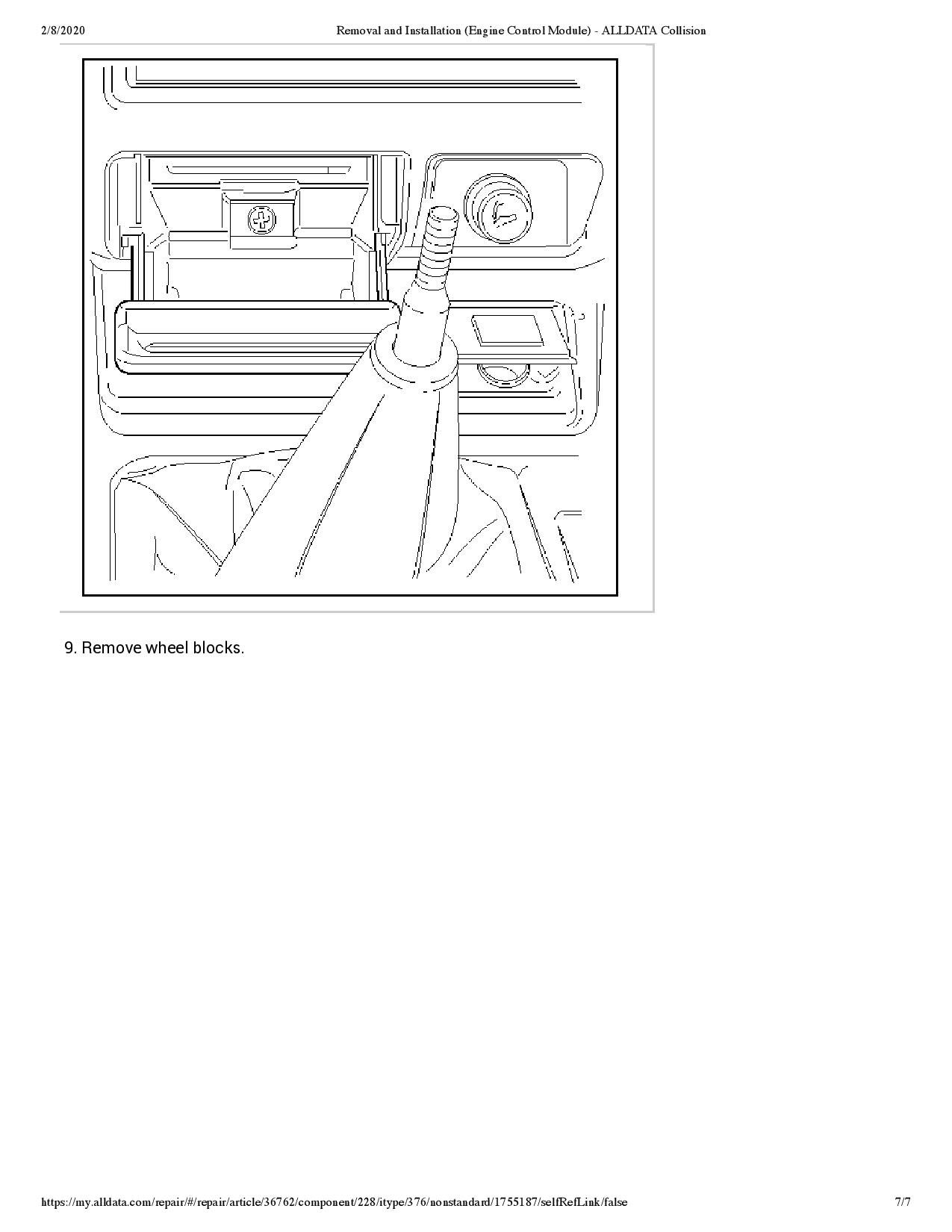 2/8/2020 Removal and Installation (Engine Control Module) - ALLDATA Collision

9. Remove wheel blocks.

https://my.alldata.com/repair/#/repair/article/36762/component/228/itype/376/nonstandard/1755187/selfRefLink/false 7/7