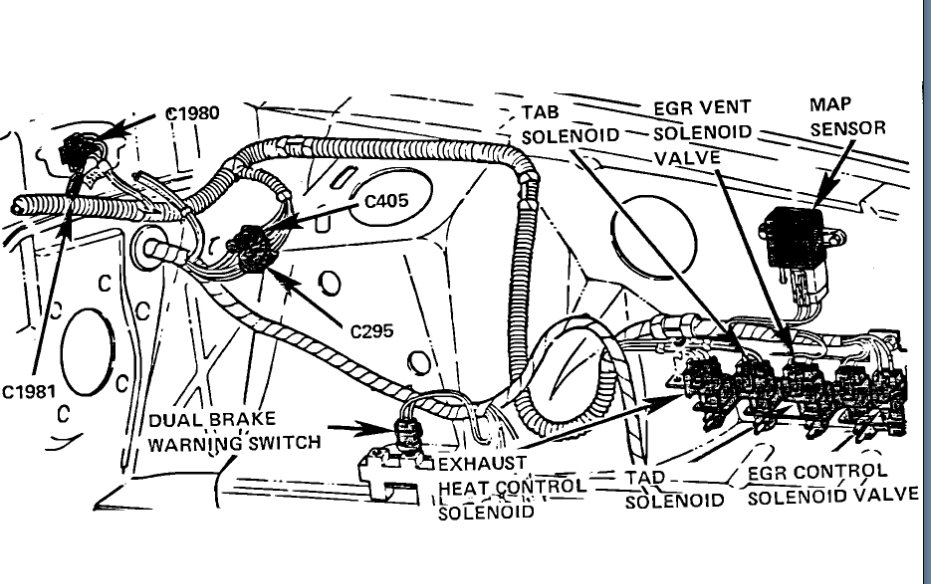 C1980

TAB SOLENOID

EGR VENT SOLENOID VALVE

MAP SENSOR

C405

C295

C1981

DUAL BRAKE WARNING SWITCH

EXHAUST HEAT CONTROL SOLENOID

TAD SOLENOID

EGR CONTROL SOLENOID VALVE