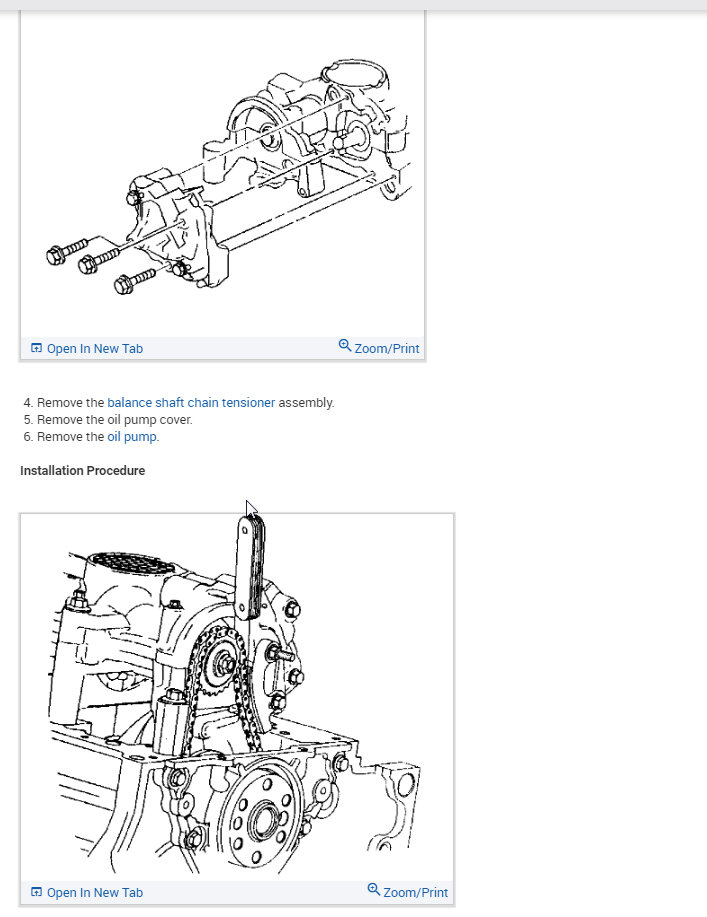 Open In New Tab

Zoom/Print

4. Remove the balance shaft chain tensioner assembly.
5. Remove the oil pump cover.
6. Remove the oil pump.

Installation Procedure

Open In New Tab

Zoom/Print