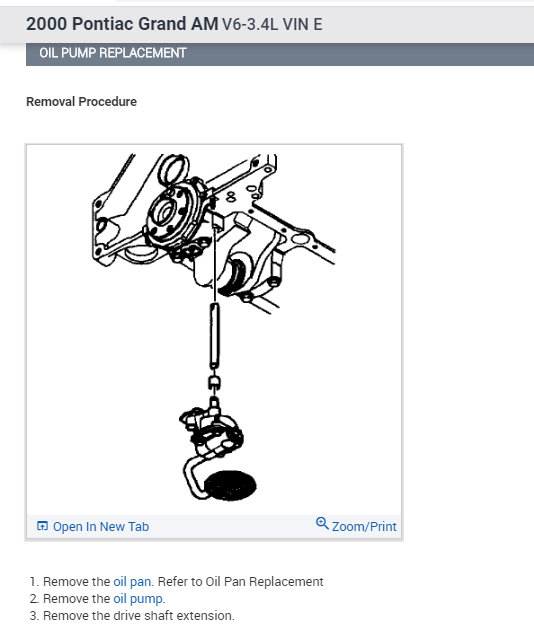 2000 Pontiac Grand AM V6-3.4L VIN E

OIL PUMP REPLACEMENT

Removal Procedure

Open In New Tab

Zoom/Print

1. Remove the oil pan. Refer to Oil Pan Replacement
2. Remove the oil pump.
3. Remove the drive shaft extension.