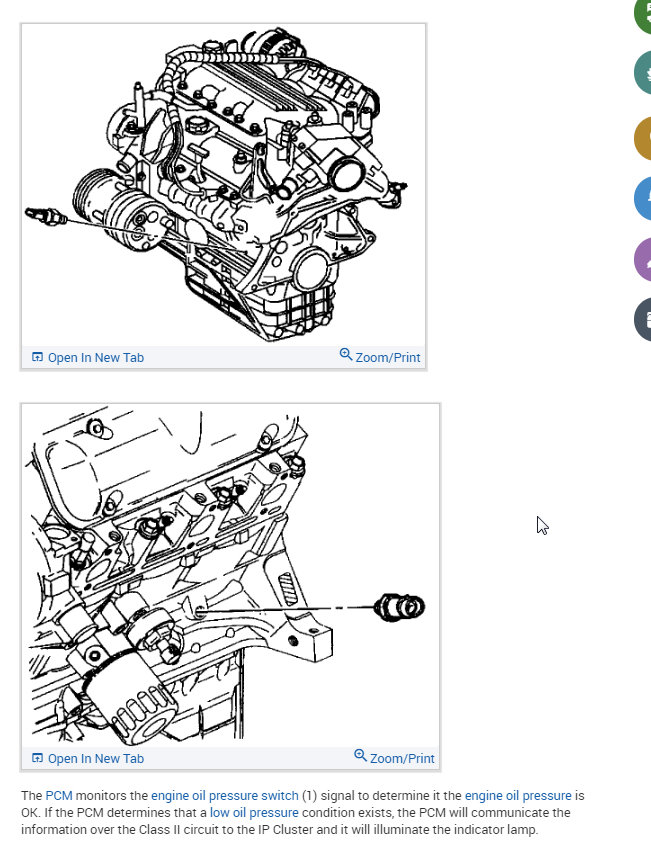 Open In New Tab
Zoom/Print

Open In New Tab
Zoom/Print

The PCM monitors the engine oil pressure switch (1) signal to determine it the engine oil pressure is OK. If the PCM determines that a low oil pressure condition exists, the PCM will communicate the information over the Class II circuit to the IP Cluster and it will illuminate the indicator lamp.