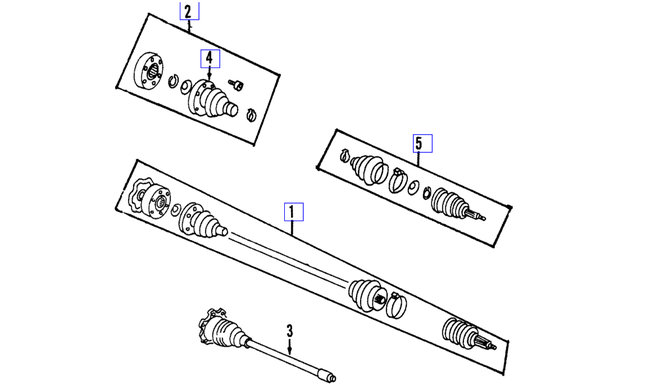 2
4
5
1
3