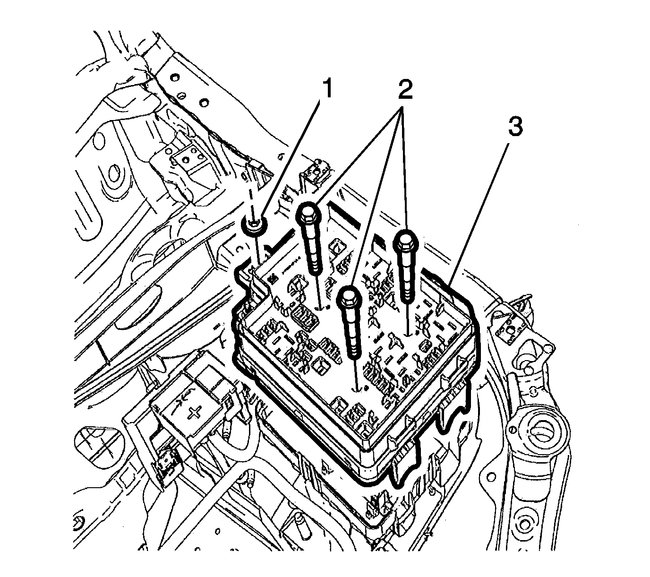 1
2
3