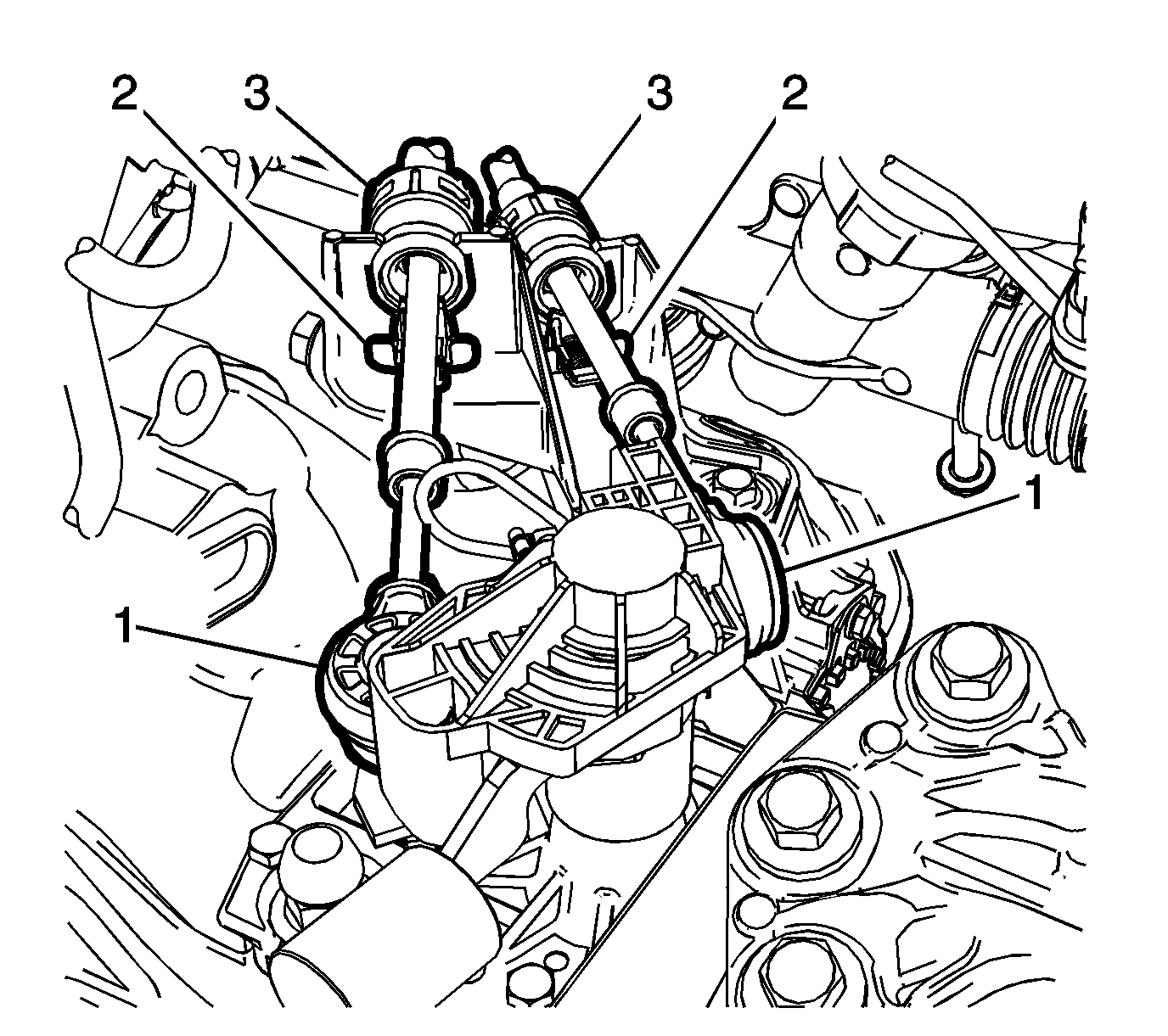 2
3
3
2
1
1