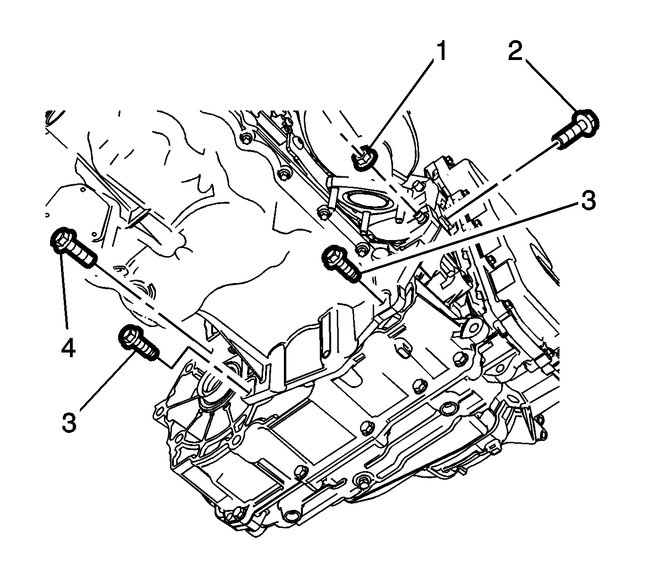 1
2
3
4
3