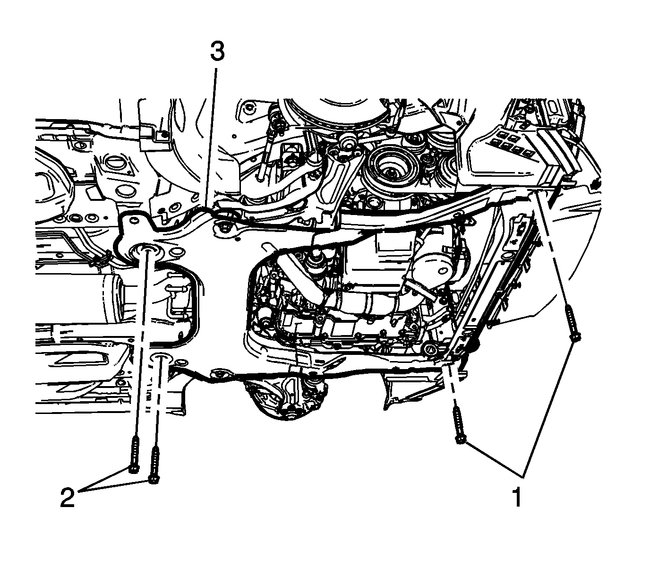 3
2
1