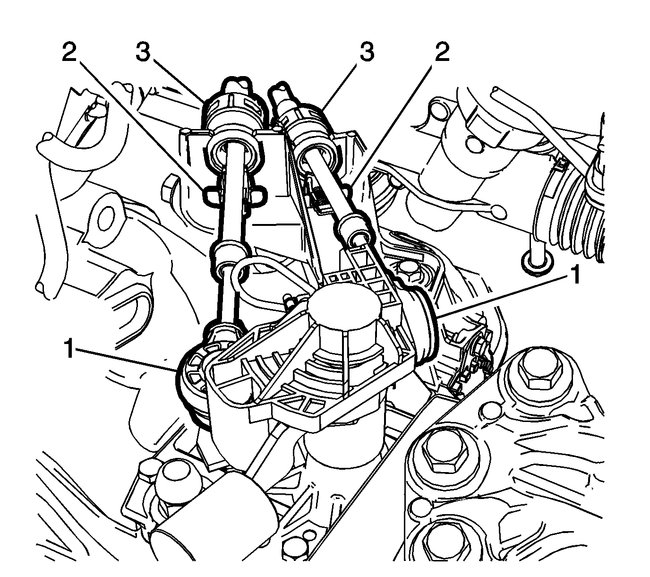 2
3
3
2
1
1