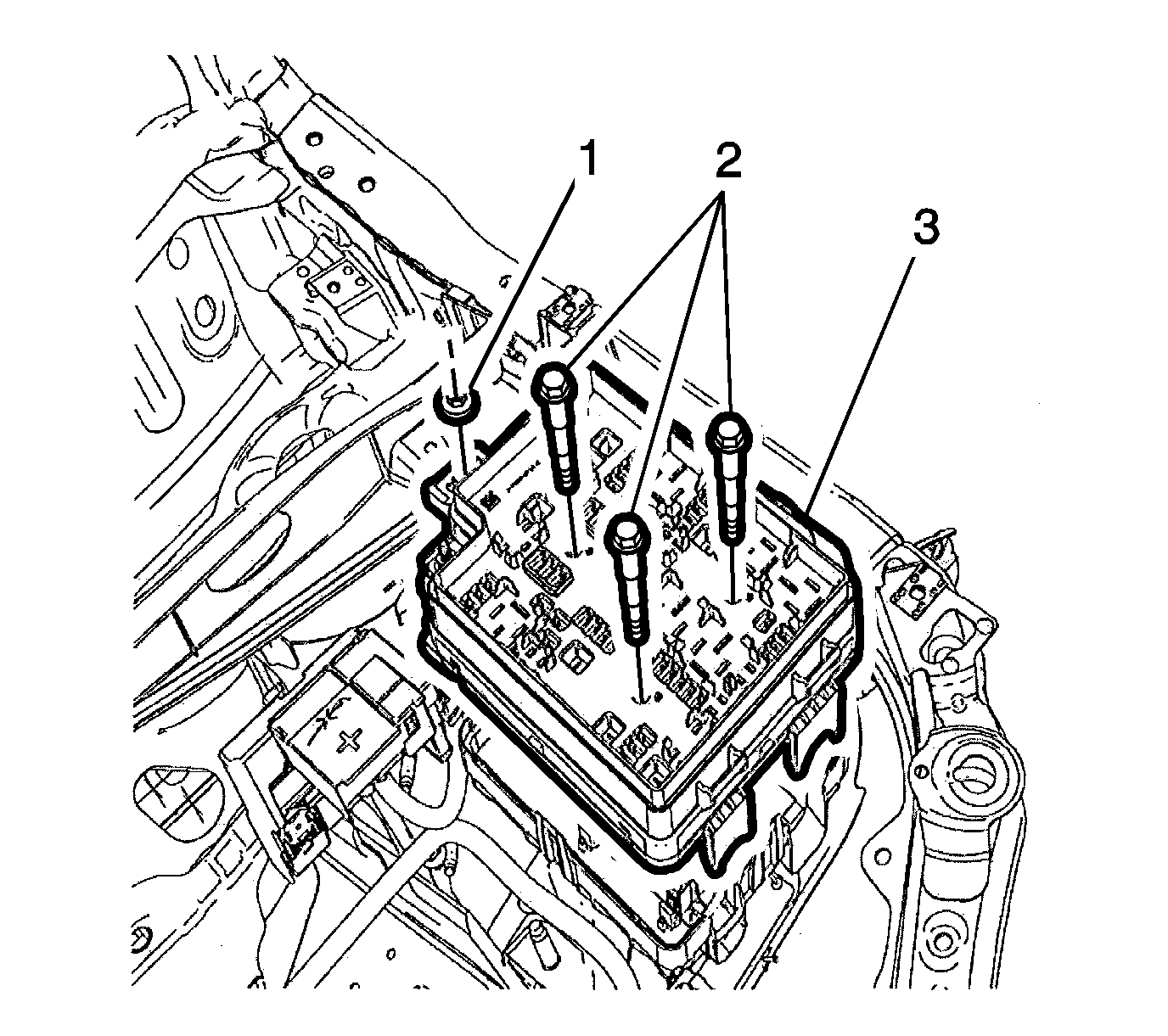 1
2
3