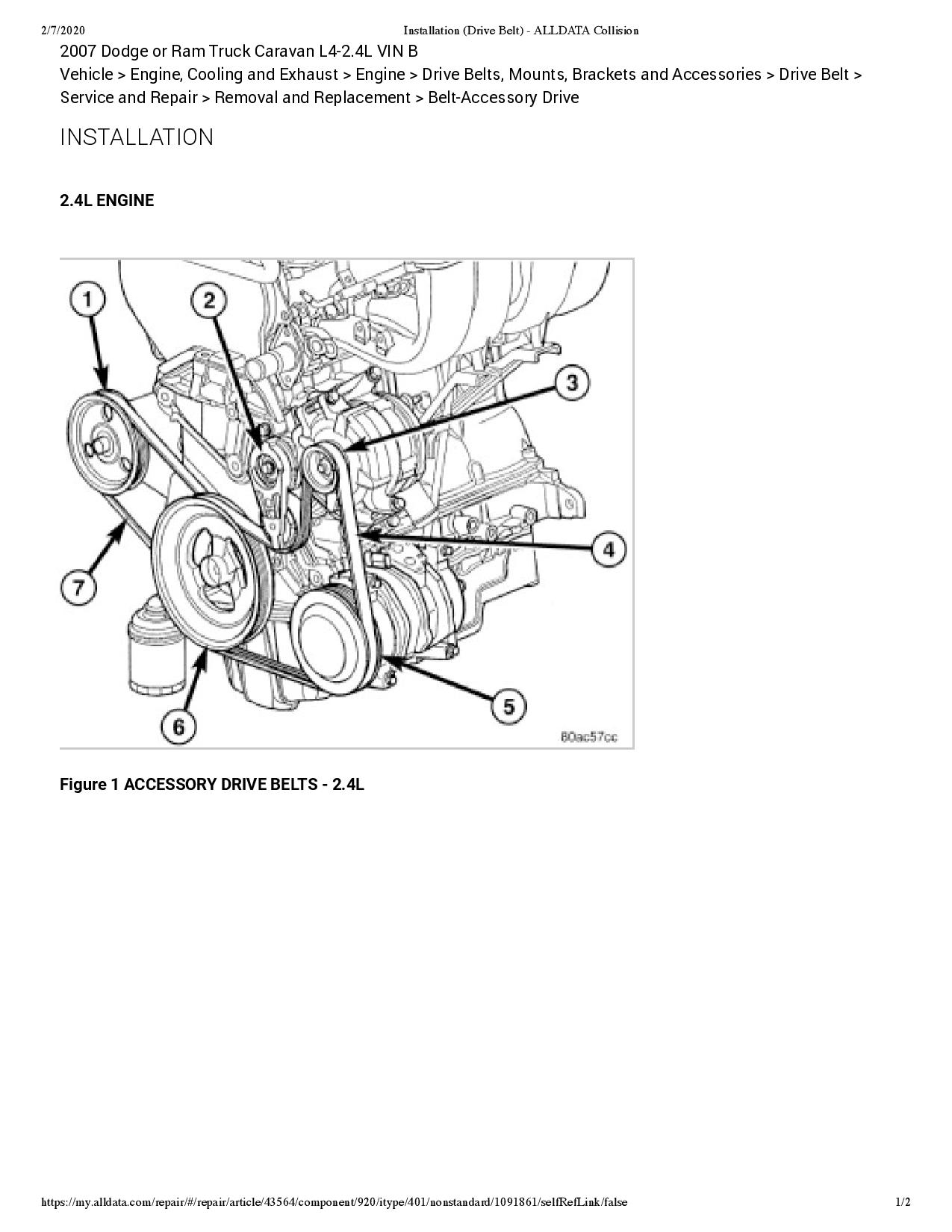 2/7/2020 Installation (Drive Belt) - ALLDATA Collision

2007 Dodge or Ram Truck Caravan L4-2.4L VIN B
Vehicle > Engine, Cooling and Exhaust > Engine > Drive Belts, Mounts, Brackets and Accessories > Drive Belt > Service and Repair > Removal and Replacement > Belt-Accessory Drive

INSTALLATION

2.4L ENGINE

1
2
3
4
5
6
7
80ac57cc

Figure 1 ACCESSORY DRIVE BELTS - 2.4L

https://my.alldata.com/repair/#/repair/article/43564/component/920/itype/401/nonstandard/1091861/selfRefLink/false 1/2