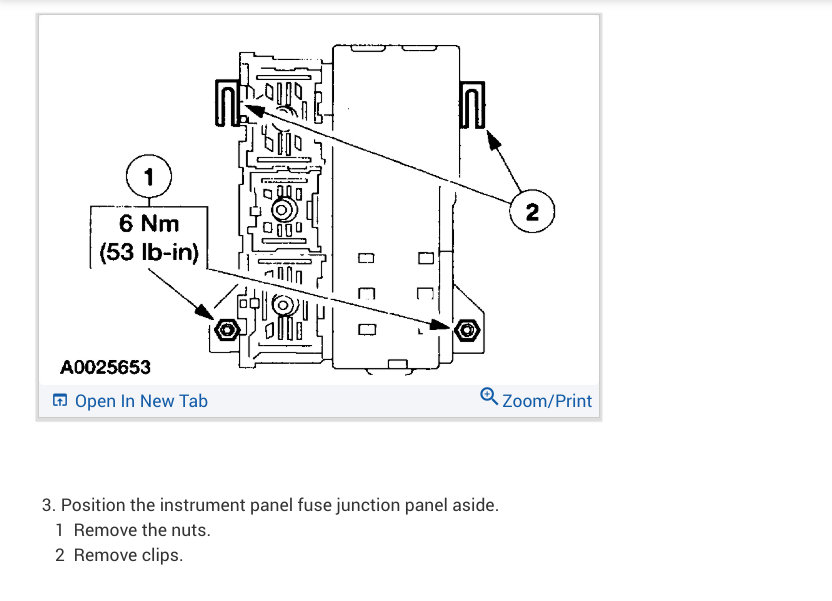 1

6 Nm
(53 lb-in)

2

A0025653

Open In New Tab

Zoom/Print

3. Position the instrument panel fuse junction panel aside.

1 Remove the nuts.

2 Remove clips.