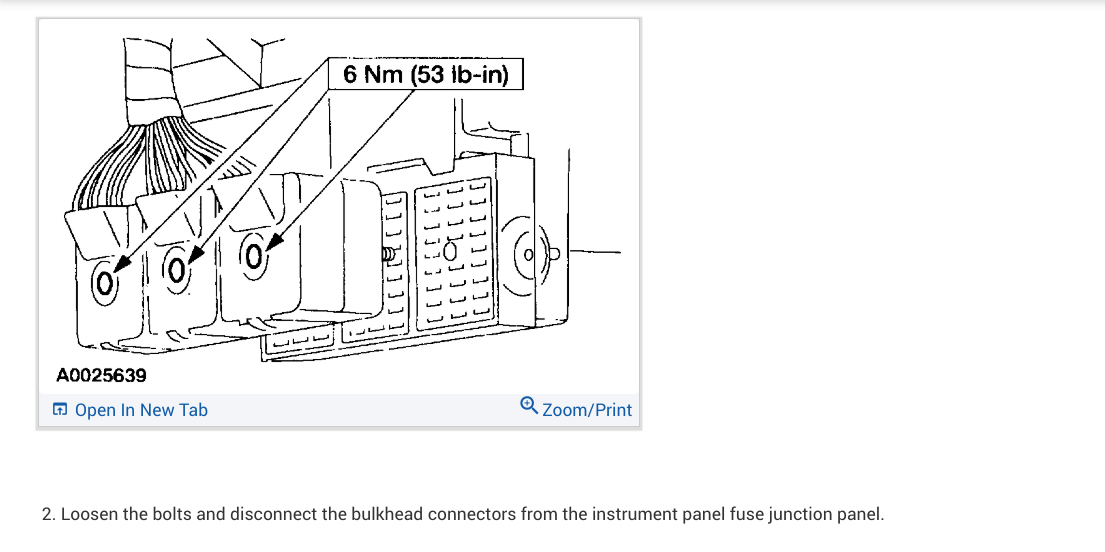 6 Nm (53 lb-in)

A0025639

Open In New Tab

Zoom/Print

2. Loosen the bolts and disconnect the bulkhead connectors from the instrument panel fuse junction panel.