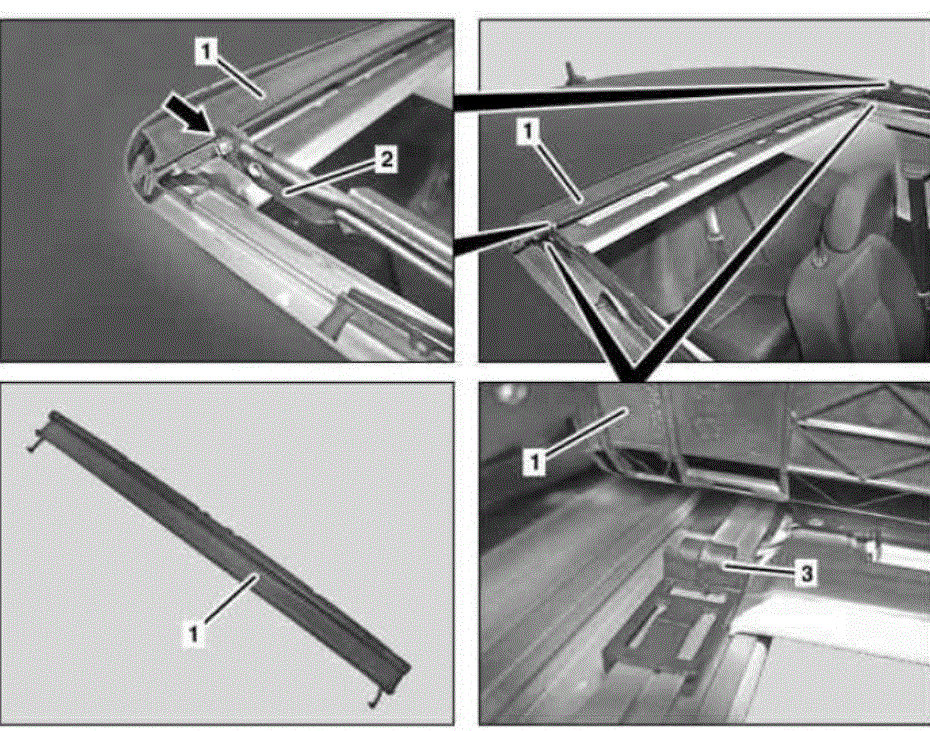 1
2
1
1
1
3