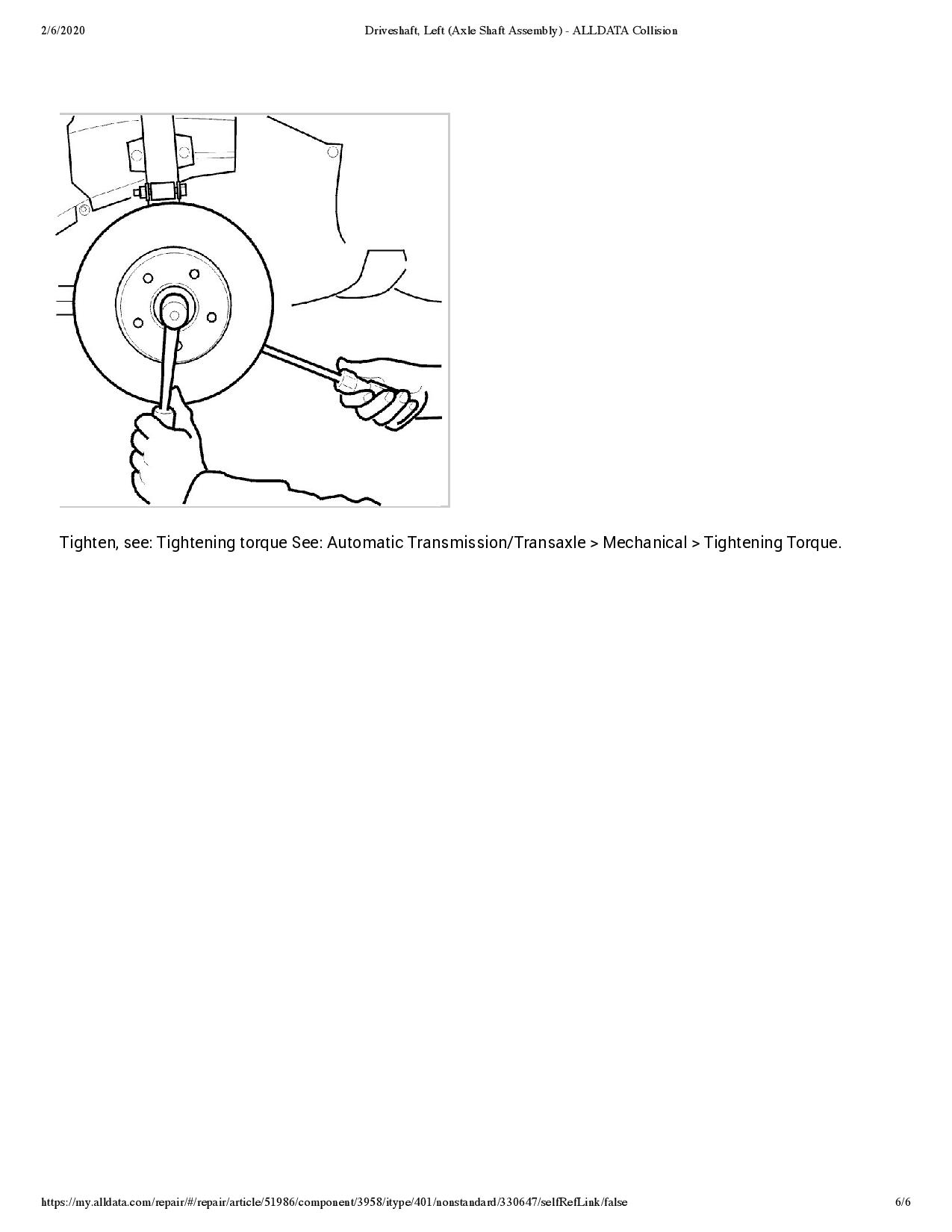 2/6/2020 Driveshaft, Left (Axle Shaft Assembly) - ALLDATA Collision

Tighten, see: Tightening torque See: Automatic Transmission/Transaxle > Mechanical > Tightening Torque.

https://my.alldata.com/repair/#/repair/article/51986/component/3958/itype/401/nonstandard/330647/selfRefLink/false 6/6