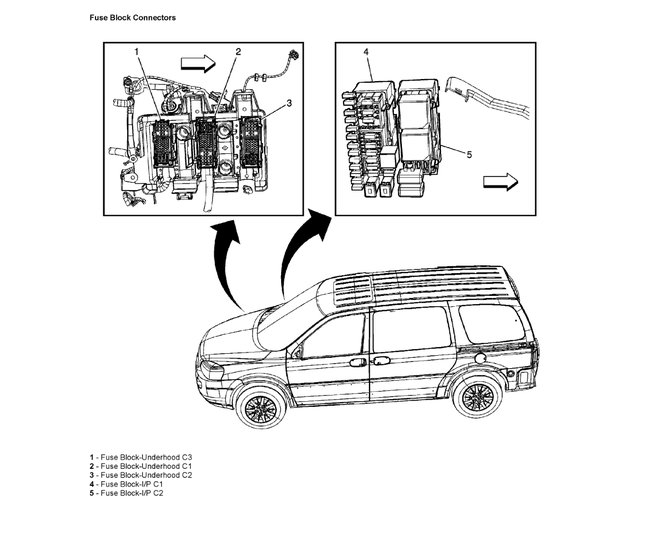 Fuse Block Connectors

1
2
3
4
5

1 - Fuse Block-Underhood C3
2 - Fuse Block-Underhood C1
3 - Fuse Block-Underhood C2
4 - Fuse Block-I/P C1
5 - Fuse Block-I/P C2