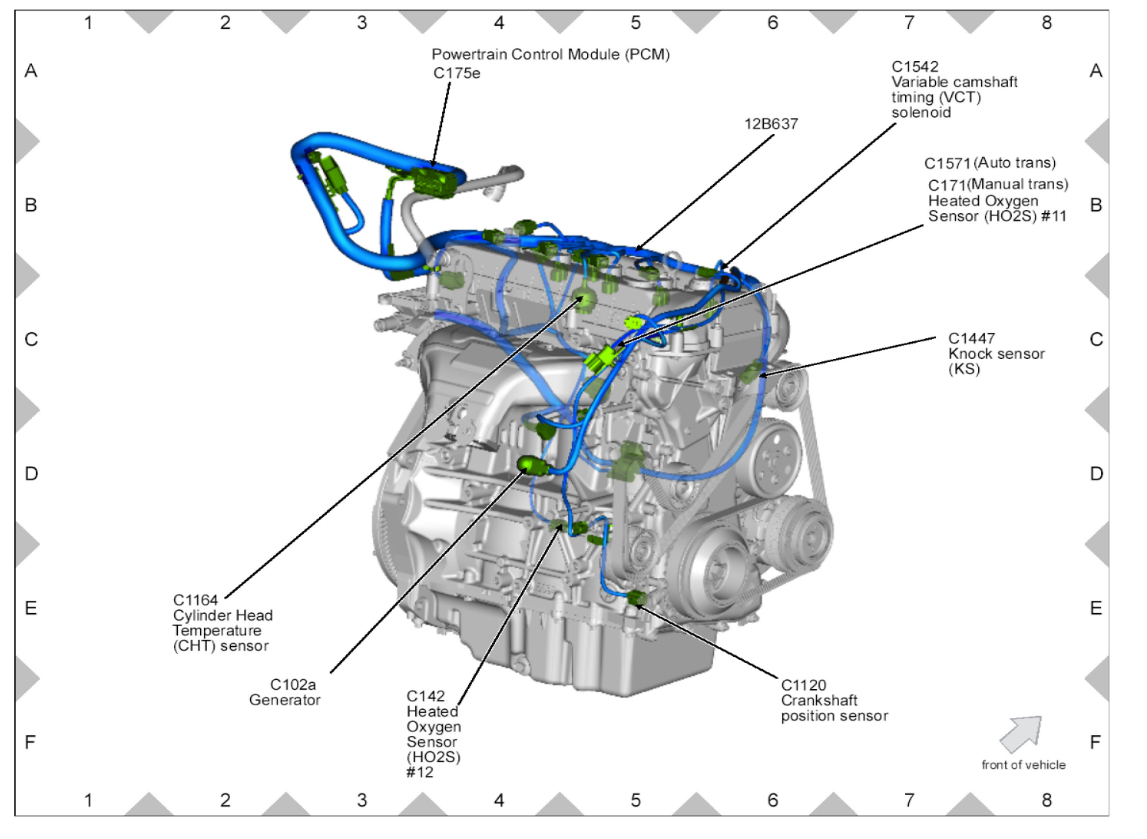 1 2 3 4 5 6 7 8

A

B

C

D

E

F

Powertrain Control Module (PCM)
C175e

C1542
Variable camshaft timing (VCT) solenoid

12B637

C1571(Auto trans)
C171(Manual trans)
Heated Oxygen Sensor (HO2S) #11

C1447
Knock sensor (KS)

C1164
Cylinder Head Temperature (CHT) sensor

C102a
Generator

C142
Heated Oxygen Sensor (HO2S) #12

C1120
Crankshaft position sensor

front of vehicle

A

B

C

D

E

F

1 2 3 4 5 6 7 8