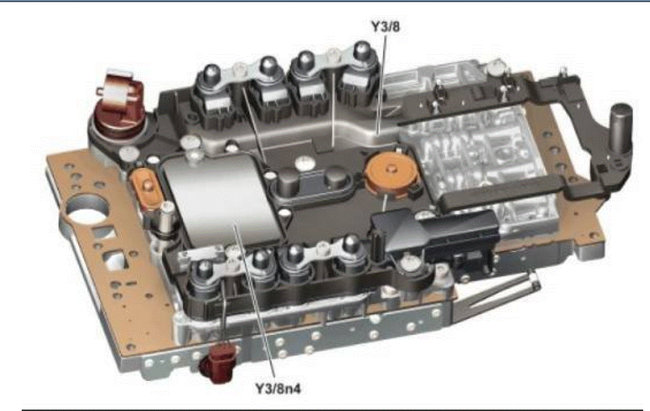 Y3/8

Y3/8n4