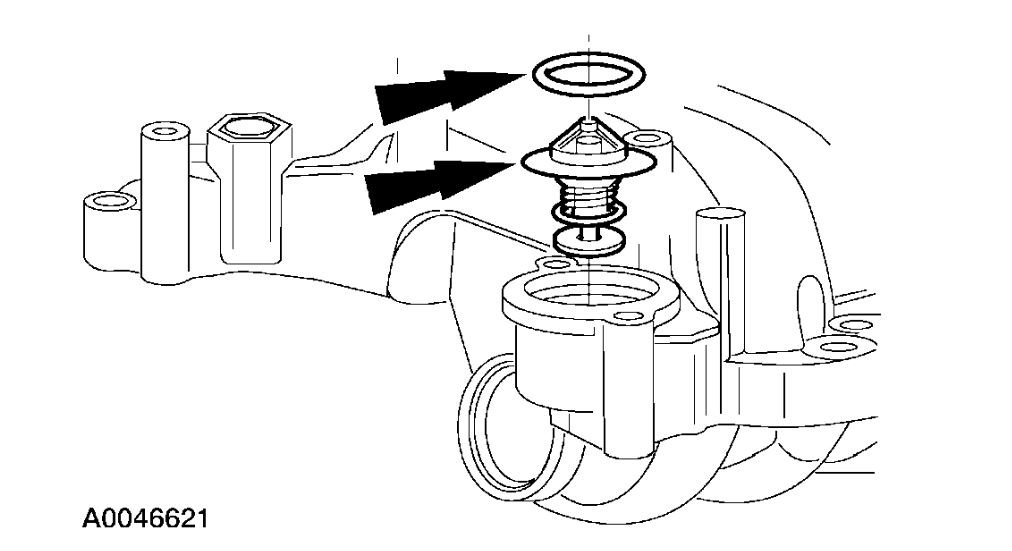 A0046621