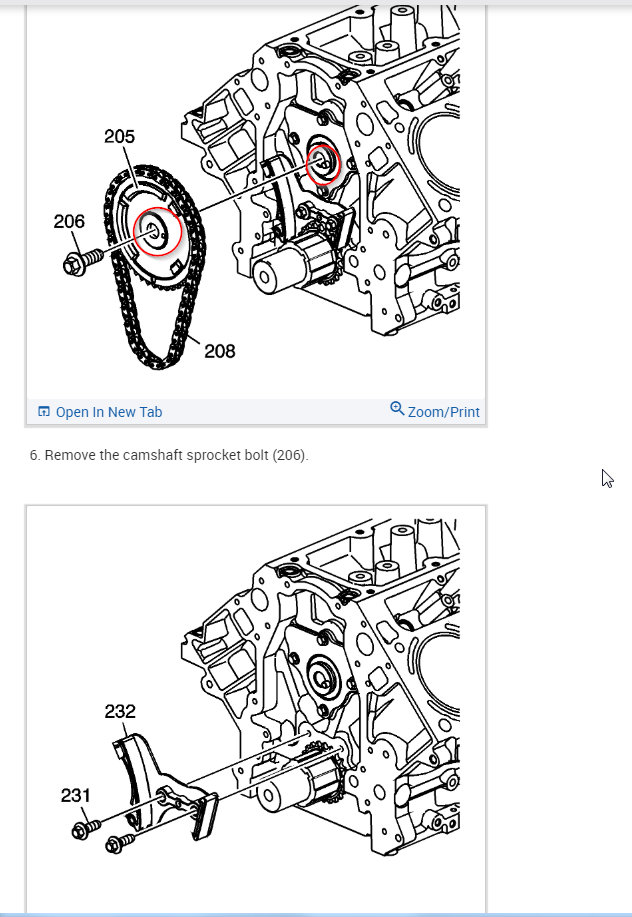 205

206

208

Open In New Tab

Zoom/Print

6. Remove the camshaft sprocket bolt (206).

232

231