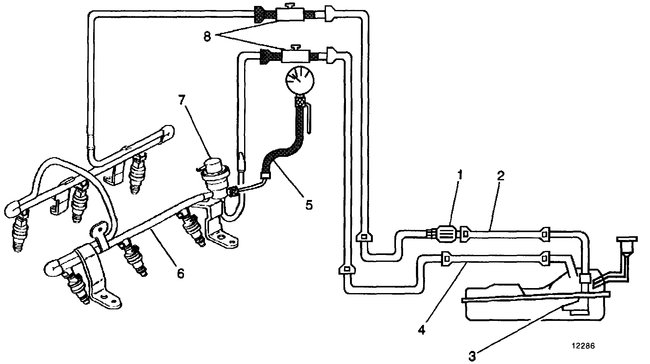 8
7
5
1
2
6
4
3
12286