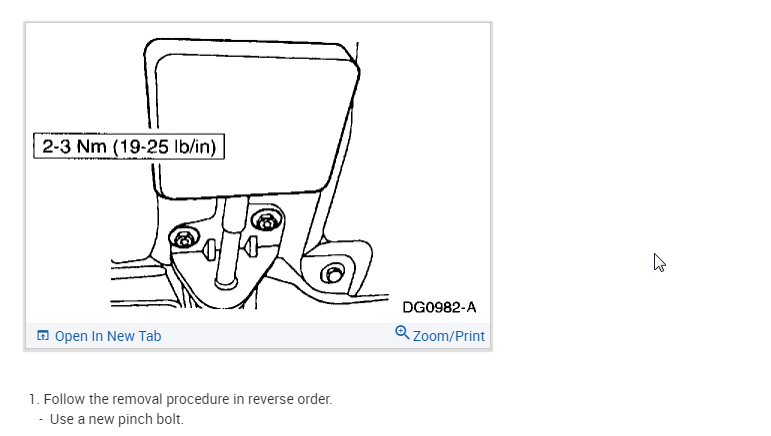 2-3 Nm (19-25 lb/in)

DG0982-A

Open In New Tab

Zoom/Print

1. Follow the removal procedure in reverse order.
- Use a new pinch bolt.