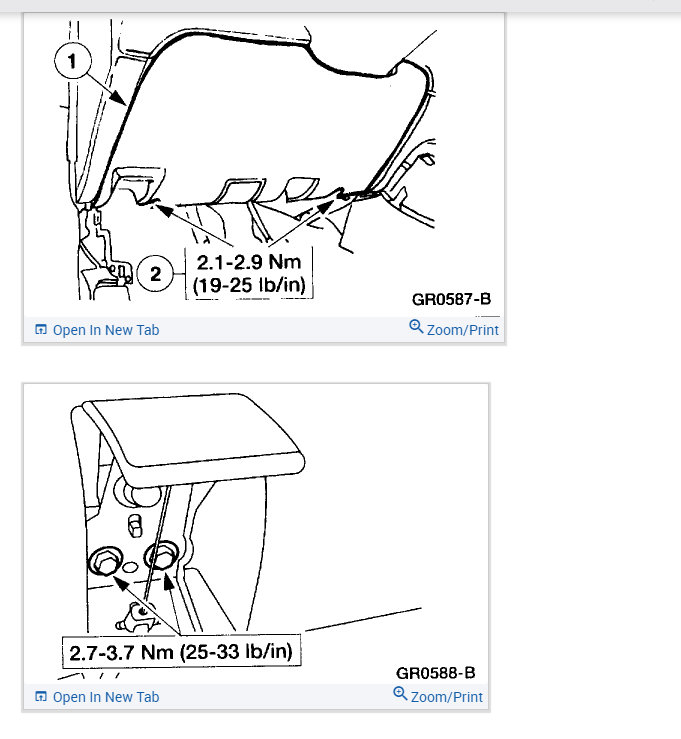 1

2

2.1-2.9 Nm
(19-25 lb/in)

GR0587-B

Open In New Tab

Zoom/Print

2.7-3.7 Nm (25-33 lb/in)

GR0588-B

Open In New Tab

Zoom/Print