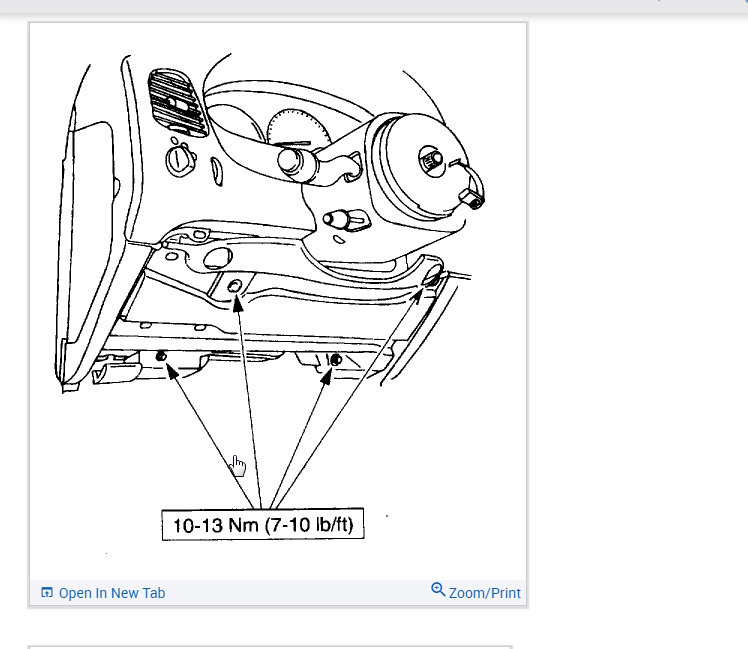 10-13 Nm (7-10 lb/ft)

Open In New Tab

Zoom/Print