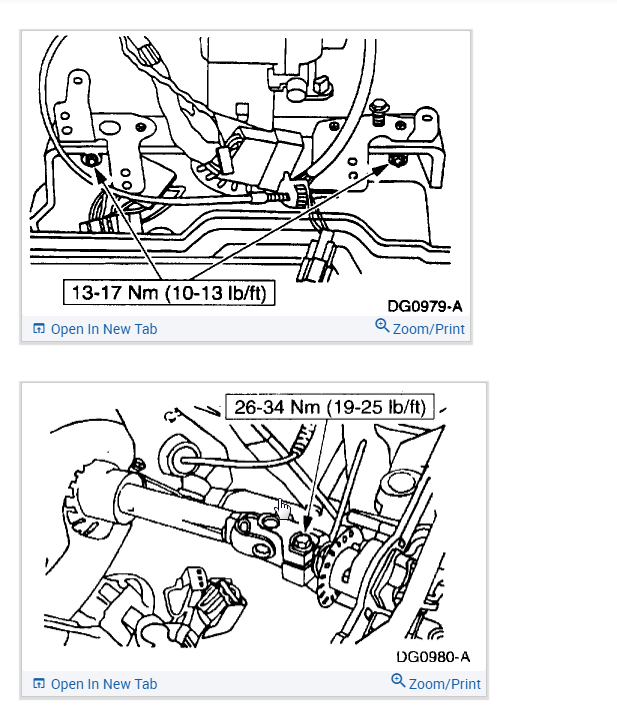 13-17 Nm (10-13 lb/ft)

DG0979-A

Open In New Tab

Zoom/Print

26-34 Nm (19-25 lb/ft)

DG0980-A

Open In New Tab

Zoom/Print