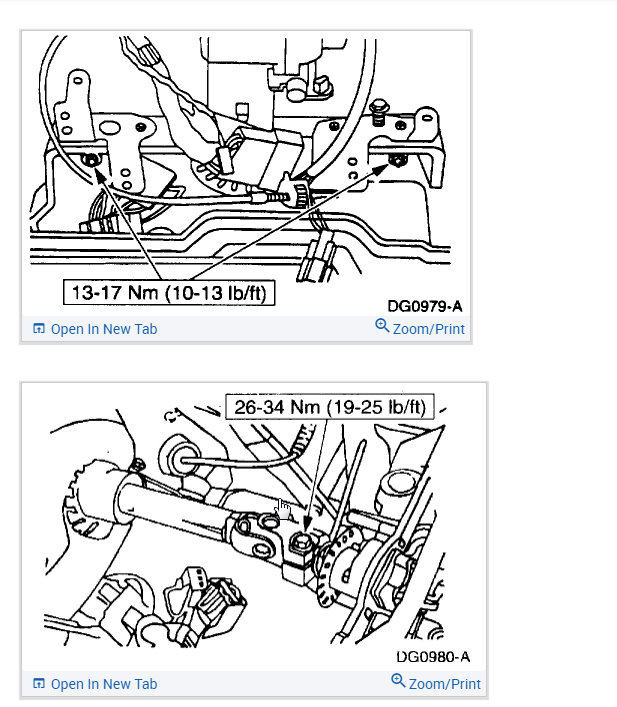 13-17 Nm (10-13 lb/ft)

DG0979-A

Open In New Tab

Zoom/Print

26-34 Nm (19-25 lb/ft)

DG0980-A

Open In New Tab

Zoom/Print