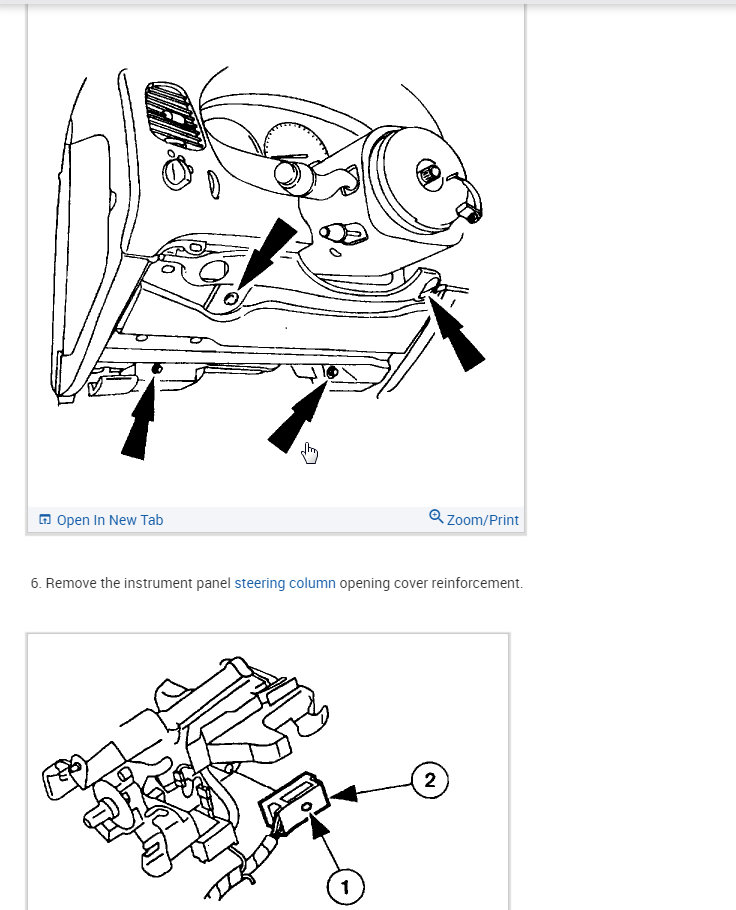 Open In New Tab

Zoom/Print

6. Remove the instrument panel steering column opening cover reinforcement.

2

1