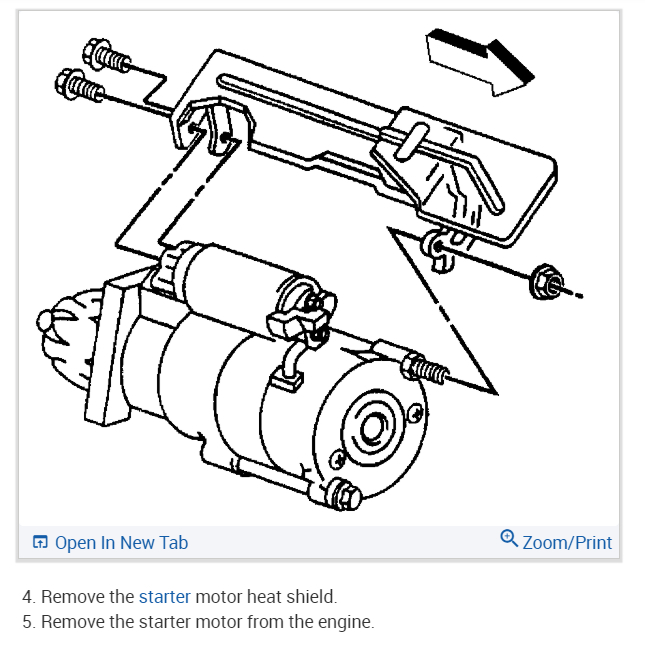 Open In New Tab

Zoom/Print

4. Remove the starter motor heat shield.
5. Remove the starter motor from the engine.