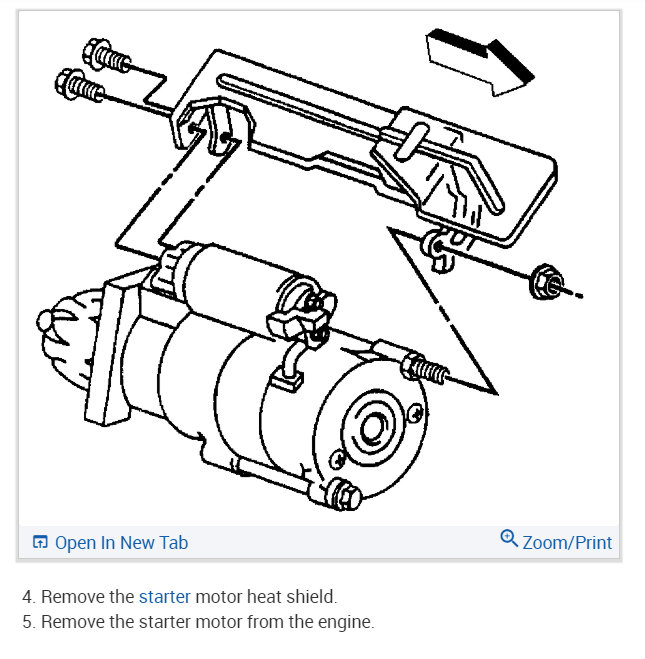 Open In New Tab

Zoom/Print

4. Remove the starter motor heat shield.
5. Remove the starter motor from the engine.