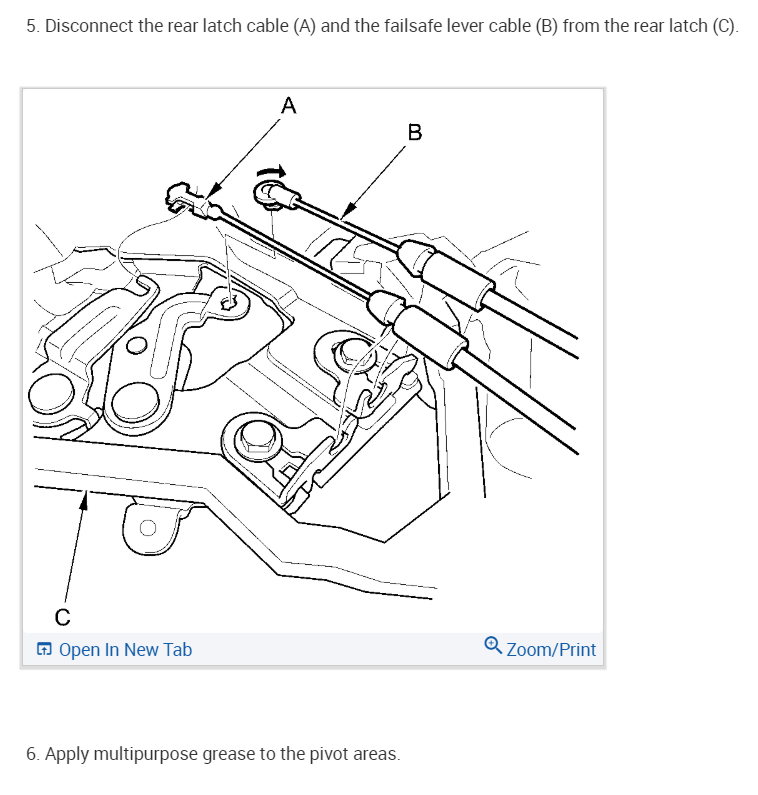 5. Disconnect the rear latch cable (A) and the failsafe lever cable (B) from the rear latch (C).

A

B

C

Open In New Tab

Zoom/Print

6. Apply multipurpose grease to the pivot areas.