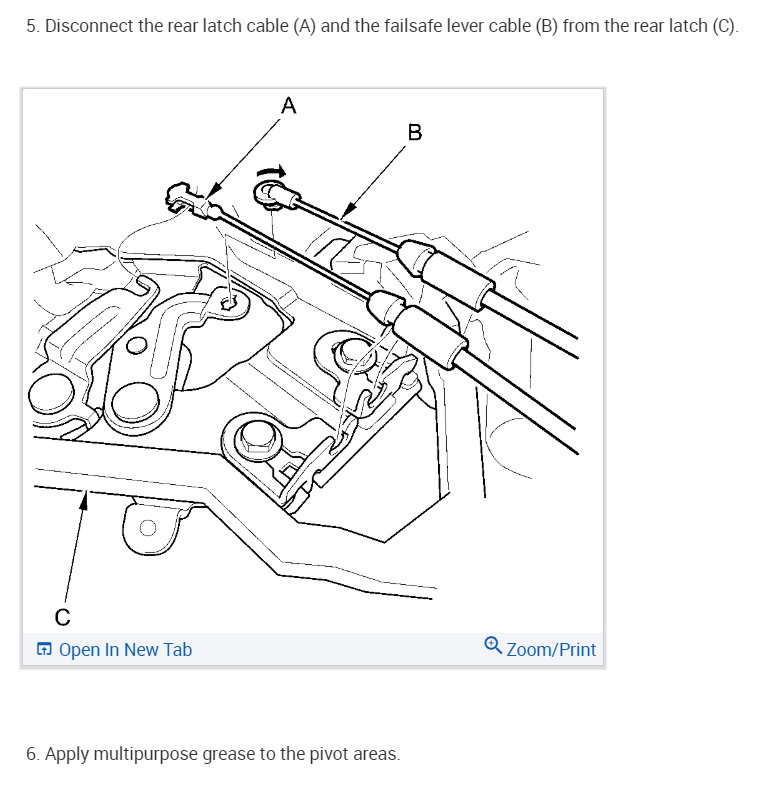 5. Disconnect the rear latch cable (A) and the failsafe lever cable (B) from the rear latch (C).

A

B

C

Open In New Tab

Zoom/Print

6. Apply multipurpose grease to the pivot areas.